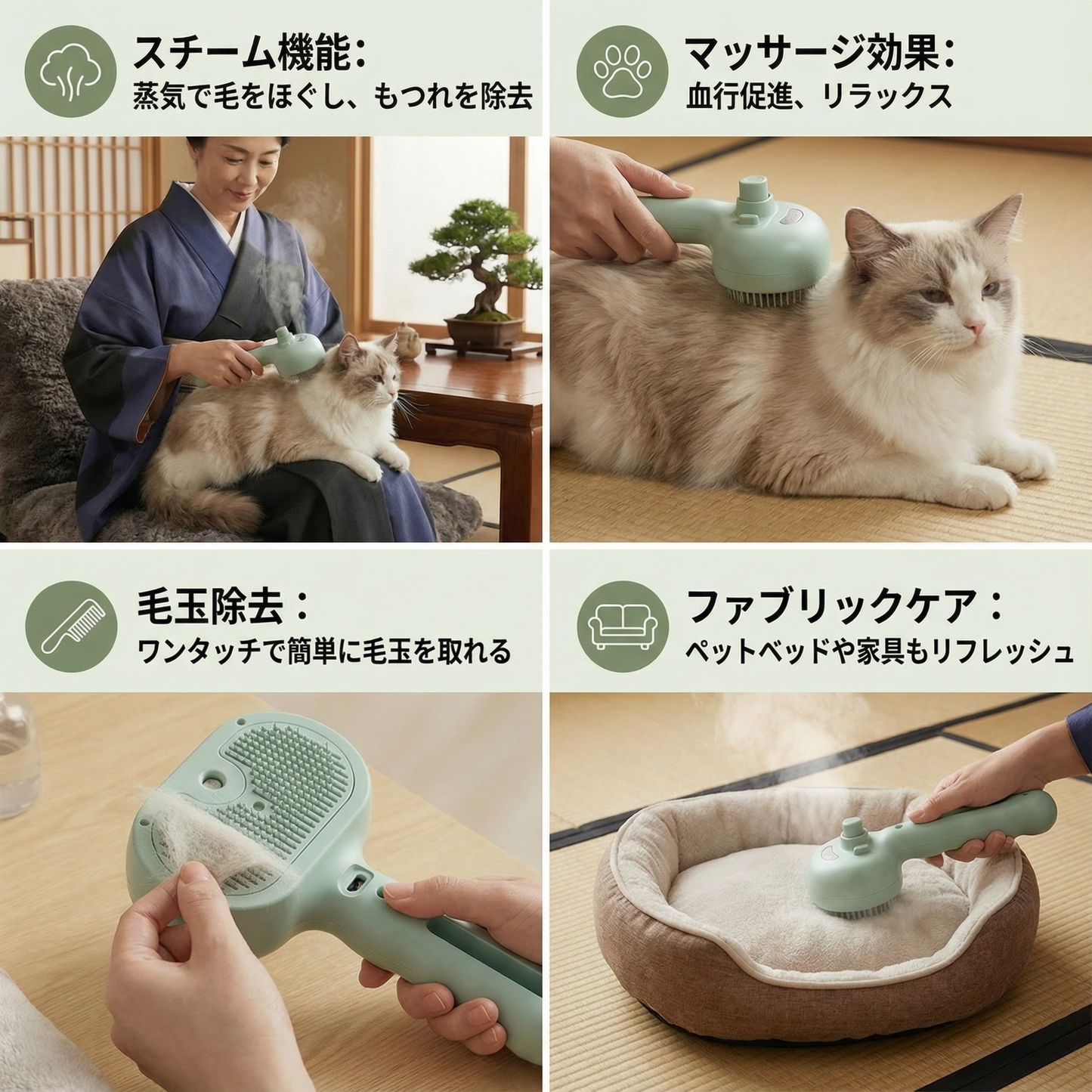 スチーム機能:
蒸気で毛をほぐし、もつれを除去

マッサージ効果:
血行促進、リラックス

毛玉除去：
ワンタッチで簡単に毛玉を取れる

ファブリックケア：
ペットベッドや家具もリフレッシュ