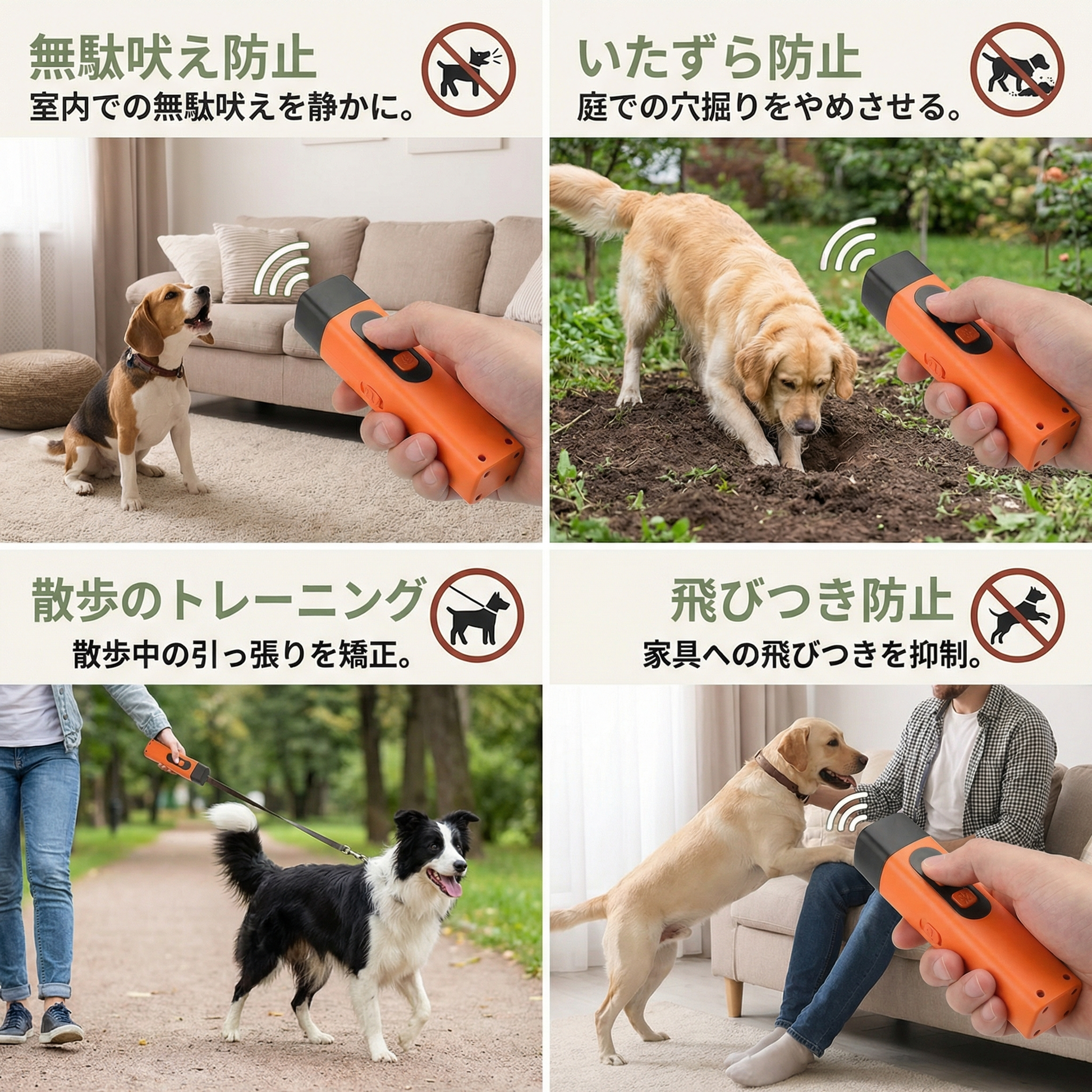 無駄吠え防止
室内での無駄吠えを静かに。

いたずら防止
庭での穴掘りをやめさせる。

散歩のトレーニング
散歩中の引っ張りを矯正。

飛びつき防止
家具への飛びつきを抑制。