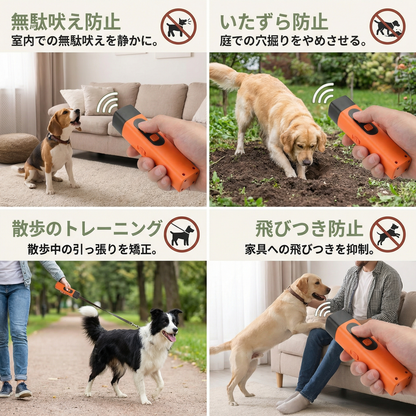 無駄吠え防止
室内での無駄吠えを静かに。

いたずら防止
庭での穴掘りをやめさせる。

散歩のトレーニング
散歩中の引っ張りを矯正。

飛びつき防止
家具への飛びつきを抑制。